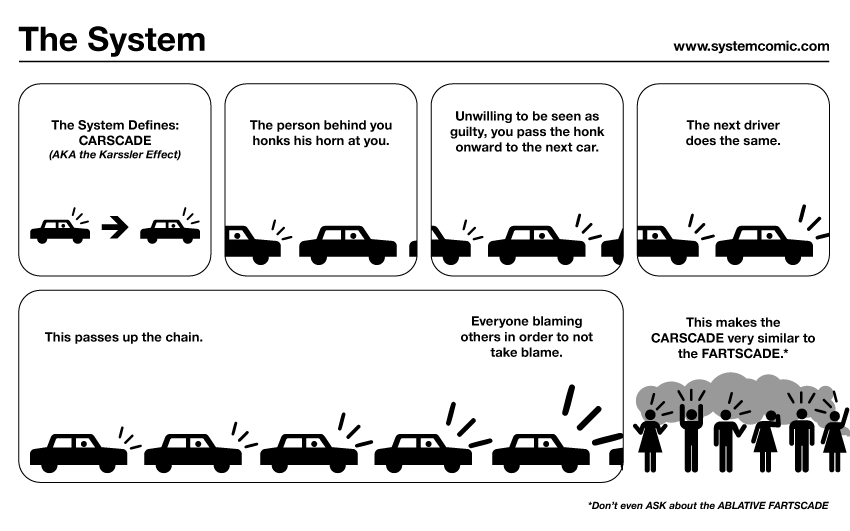 The System

www.systemcomic.com

The System Defines:
CARSCADE
(AKA the Karssler Effect)

The person behind you honks his horn at you.

Unwilling to be seen as guilty, you pass the honk onward to the next car.

The next driver does the same.

This passes up the chain.

Everyone blaming others in order to not take blame.

This makes the CARSCADE very similar to the FARTSCADE.*

*Don't even ASK about the ABLATIVE FARTSCADE